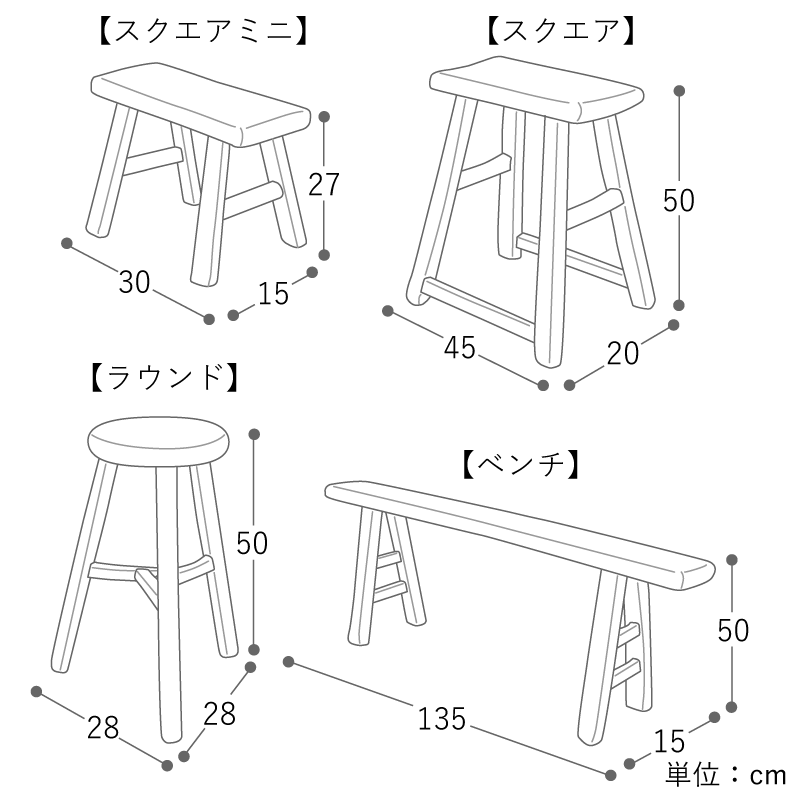 【スクエアミニ】

27

30

15

【スクエア】

50

45

20

【ラウンド】

50

28

28

【ベンチ】

50

135

15

単位：cm